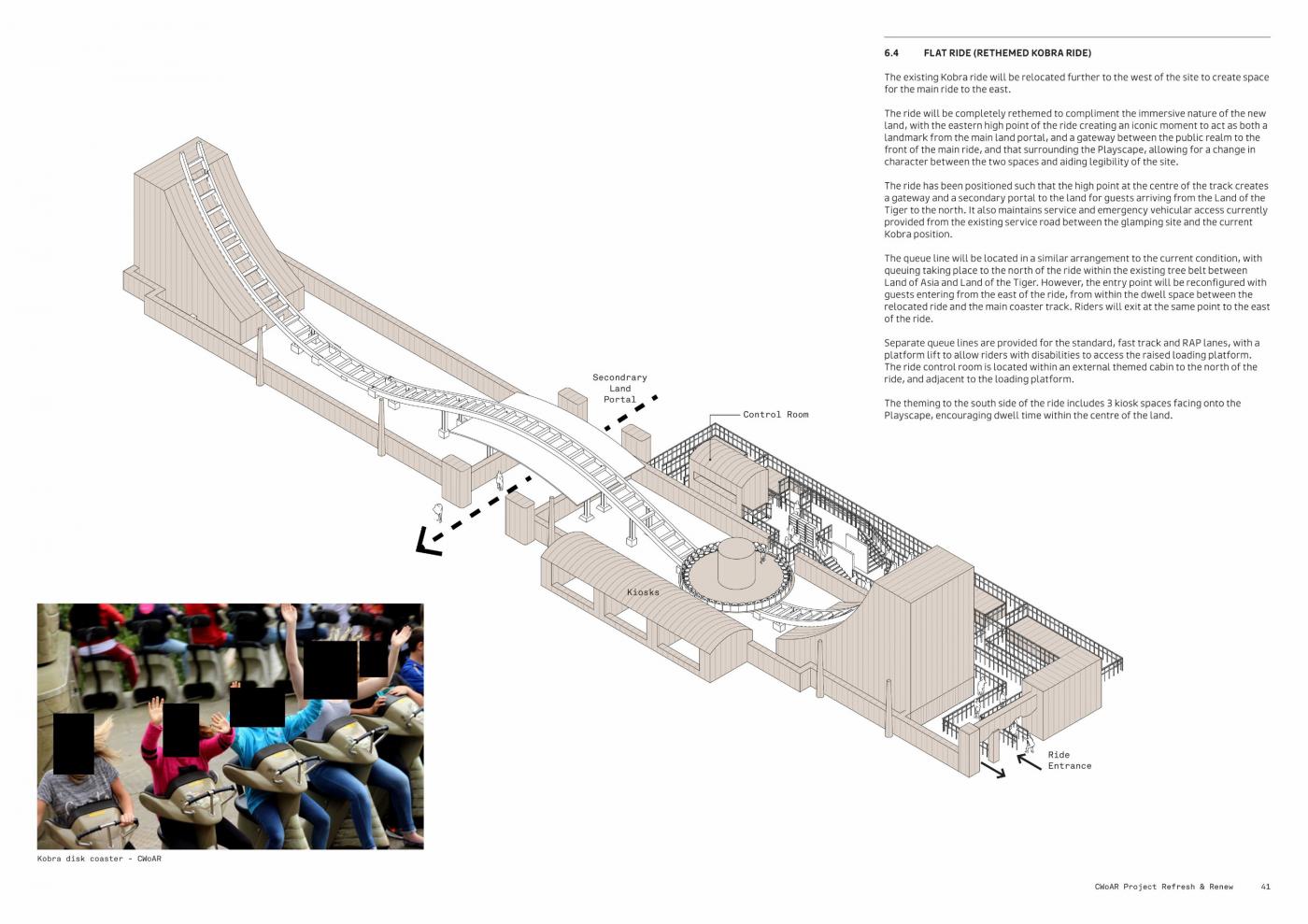 6.4 FLAT RIDE (RETHEMED KOBRA RIDE)

The existing Kobra ride will be relocated further to the west of the site to create space for the main ride to the east.

The ride will be completely rethemed to compliment the immersive nature of the new land, with the eastern high point of the ride creating an iconic moment to act as both a landmark from the main land portal, and a gateway between the public realm to the front of the main ride, and that surrounding the Playscape, allowing for a change in character between the two spaces and aiding legibility of the site.

The ride has been positioned such that the high point at the centre of the track creates a gateway and a secondary portal to the land for guests arriving from the Land of the Tiger to the north. It also maintains service and emergency vehicular access currently provided from the existing service road between the glamping site and the current Kobra position.

The queue line will be located in a similar arrangement to the current condition, with queuing taking place to the north of the ride within the existing tree belt between Land of Asia and Land of the Tiger. However, the entry point will be reconfigured with guests entering from the east of the ride, from within the dwell space between the relocated ride and the main coaster track. Riders will exit at the same point to the east of the ride.

Separate queue lines are provided for the standard, fast track and RAP lanes, with a platform lift to allow riders with disabilities to access the raised loading platform. The ride control room is located within an external themed cabin to the north of the ride, and adjacent to the loading platform.

The theming to the south side of the ride includes 3 kiosk spaces facing onto the Playscape, encouraging dwell time within the centre of the land.

Secondary Land Portal

Control Room

Kiosks

Ride Entrance

Kobra disk coaster - CWoAR

CWoAR Project Refresh & Renew 41